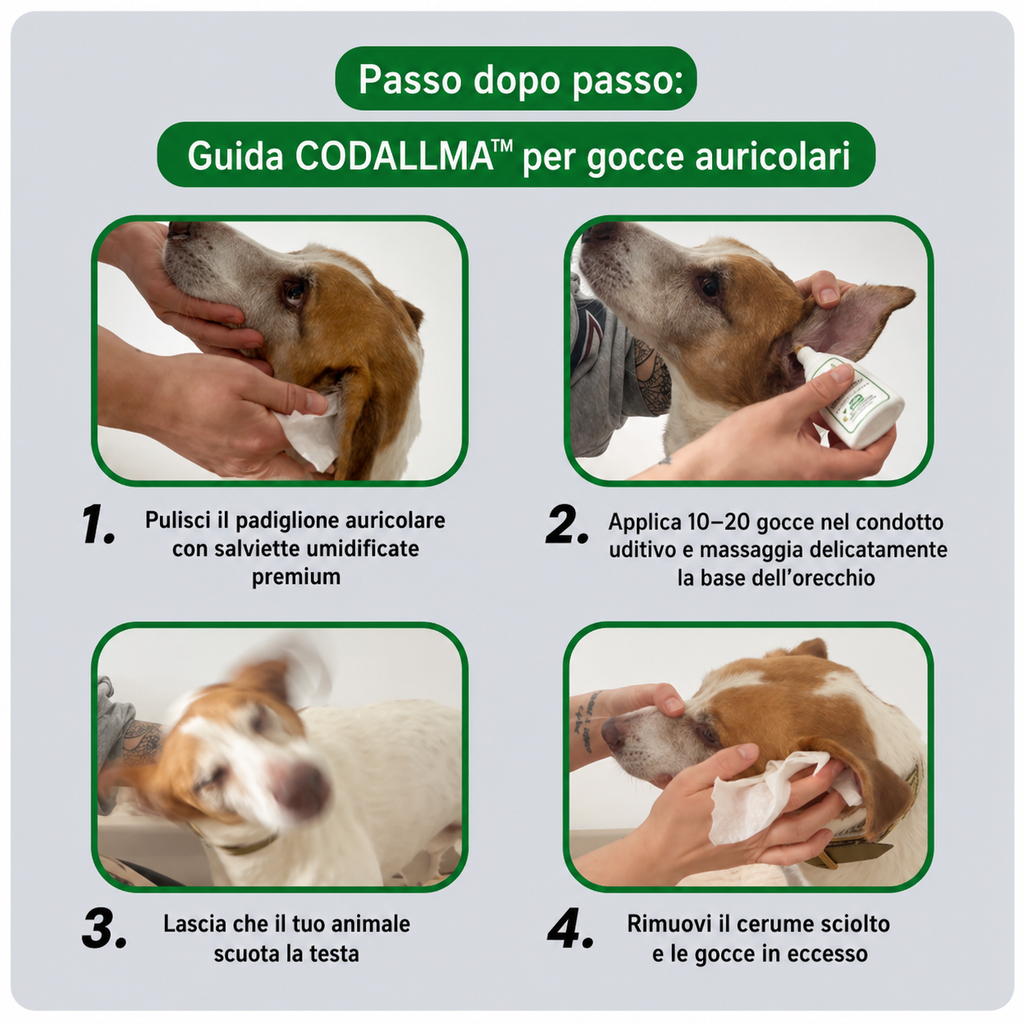 Passo dopo passo:

Guida CODALLMA™ per gocce auricolari

1. Pulisci il padiglione auricolare con salviette umidificate premium

2. Applica 10–20 gocce nel condotto uditivo e massaggia delicatamente la base dell'orecchio

3. Lascia che il tuo animale scuota la testa

4. Rimuovi il cerume sciolto e le gocce in eccesso